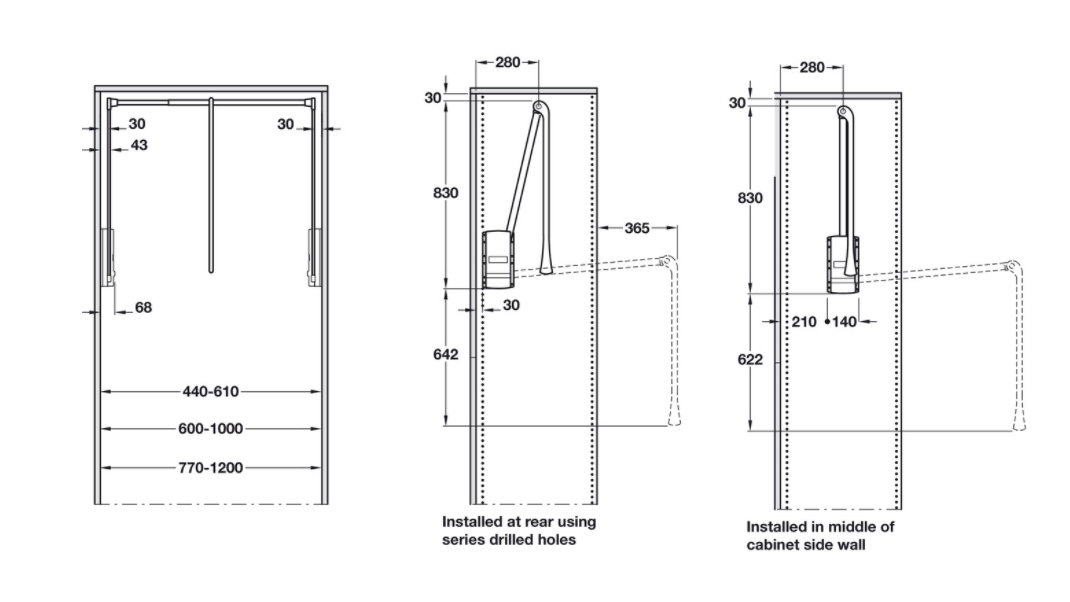 30
30
43
68
440-610
600-1000
770-1200

280
30
830
365
30
642
Installed at rear using series drilled holes

280
30
830
210
140
622
Installed in middle of cabinet side wall