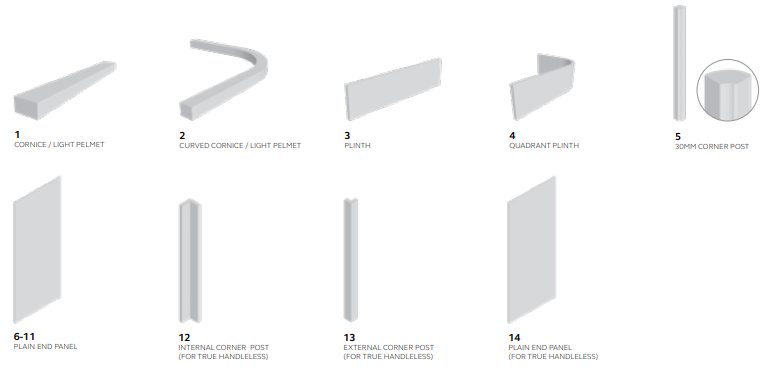 1
CORNICE / LIGHT PELMET

2
CURVED CORNICE / LIGHT PELMET

3
PLINTH

4
QUADRANT PLINTH

5
30MM CORNER POST

6-11
PLAIN END PANEL

12
INTERNAL CORNER POST
(FOR TRUE HANDLELESS)

13
EXTERNAL CORNER POST
(FOR TRUE HANDLELESS)

14
PLAIN END PANEL
(FOR TRUE HANDLELESS)