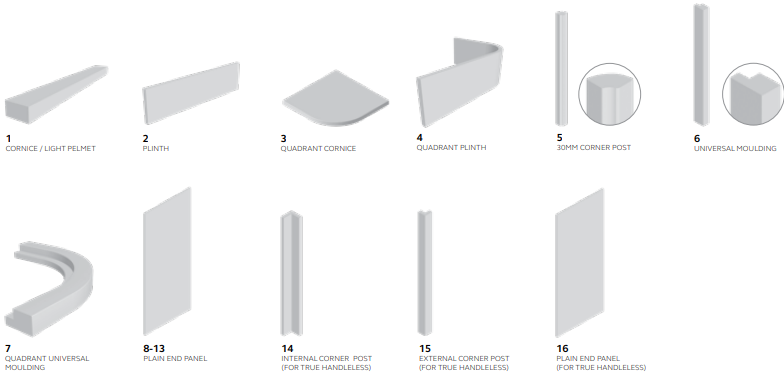 1
CORNICE / LIGHT PELMET

2
PLINTH

3
QUADRANT CORNICE

4
QUADRANT PLINTH

5
30MM CORNER POST

6
UNIVERSAL MOULDING

7
QUADRANT UNIVERSAL MOULDING

8-13
PLAIN END PANEL

14
INTERNAL CORNER POST (FOR TRUE HANDLELESS)

15
EXTERNAL CORNER POST (FOR TRUE HANDLELESS)

16
PLAIN END PANEL (FOR TRUE HANDLELESS)