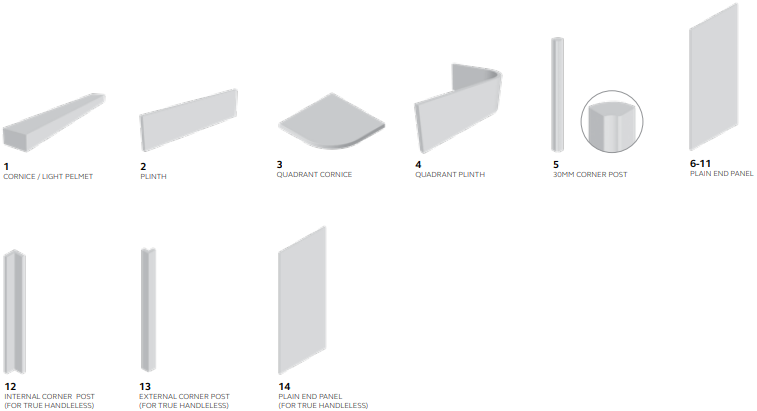 1
CORNICE / LIGHT PELMET

2
PLINTH

3
QUADRANT CORNICE

4
QUADRANT PLINTH

5
30MM CORNER POST

6-11
PLAIN END PANEL

12
INTERNAL CORNER POST
(FOR TRUE HANDLELESS)

13
EXTERNAL CORNER POST
(FOR TRUE HANDLELESS)

14
PLAIN END PANEL
(FOR TRUE HANDLELESS)