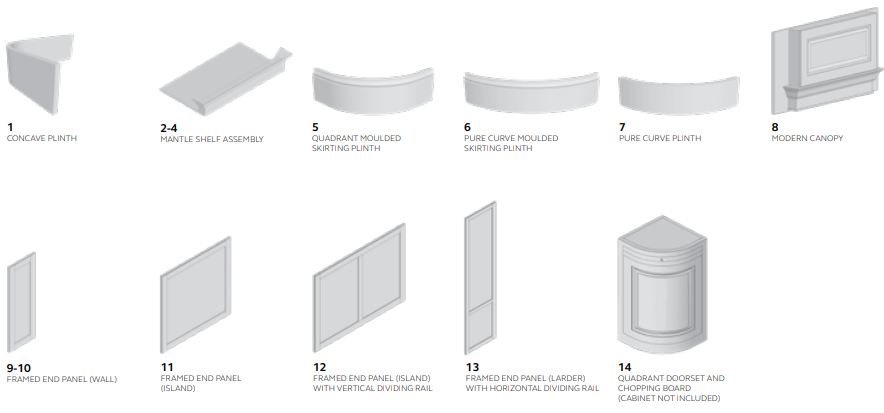 1
CONCAVE PLINTH

2-4
MANTLE SHELF ASSEMBLY

5
QUADRANT MOULDED SKIRTING PLINTH

6
PURE CURVE MOULDED SKIRTING PLINTH

7
PURE CURVE PLINTH

8
MODERN CANOPY

9-10
FRAMED END PANEL (WALL)

11
FRAMED END PANEL (ISLAND)

12
FRAMED END PANEL (ISLAND) WITH VERTICAL DIVIDING RAIL

13
FRAMED END PANEL (LARDER) WITH HORIZONTAL DIVIDING RAIL

14
QUADRANT DOORSET AND CHOPPING BOARD (CABINET NOT INCLUDED)