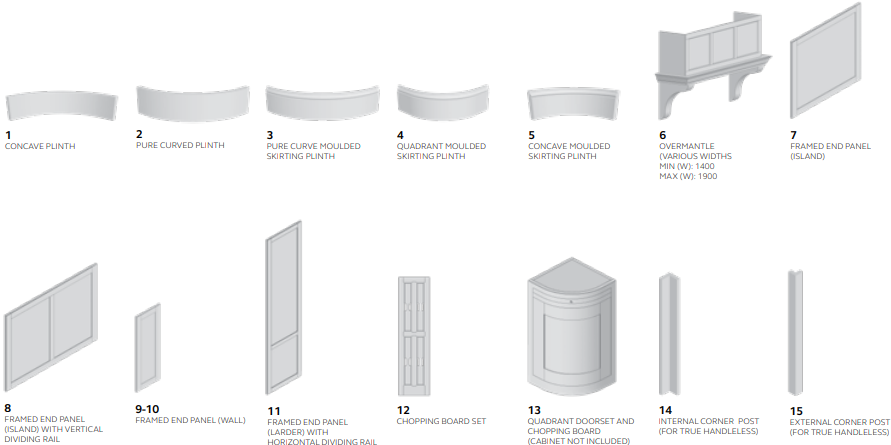 1
CONCAVE PLINTH

2
PURE CURVED PLINTH

3
PURE CURVE MOULDED SKIRTING PLINTH

4
QUADRANT MOULDED SKIRTING PLINTH

5
CONCAVE MOULDED SKIRTING PLINTH

6
OVERMANTLE (VARIOUS WIDTHS MIN (W): 1400 MAX (W): 1900

7
FRAMED END PANEL (ISLAND)

8
FRAMED END PANEL (ISLAND) WITH VERTICAL DIVIDING RAIL

9-10
FRAMED END PANEL (WALL)

11
FRAMED END PANEL (LARDER) WITH HORIZONTAL DIVIDING RAIL

12
CHOPPING BOARD SET

13
QUADRANT DOORSET AND CHOPPING BOARD (CABINET NOT INCLUDED)

14
INTERNAL CORNER POST (FOR TRUE HANDLELESS)

15
EXTERNAL CORNER POST (FOR TRUE HANDLELESS)