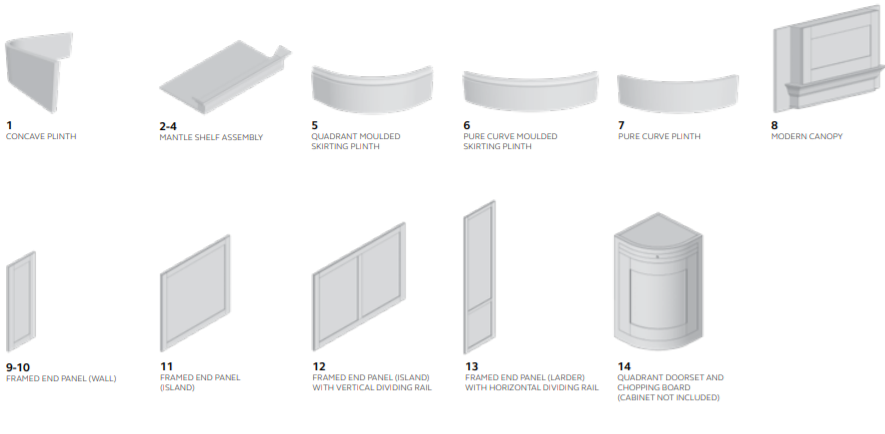 1
CONCAVE PLINTH

2-4
MANTLE SHELF ASSEMBLY

5
QUADRANT MOULDED SKIRTING PLINTH

6
PURE CURVE MOULDED SKIRTING PLINTH

7
PURE CURVE PLINTH

8
MODERN CANOPY

9-10
FRAMED END PANEL (WALL)

11
FRAMED END PANEL (ISLAND)

12
FRAMED END PANEL (ISLAND) WITH VERTICAL DIVIDING RAIL

13
FRAMED END PANEL (LARDER) WITH HORIZONTAL DIVIDING RAIL

14
QUADRANT DOORSET AND CHOPPING BOARD (CABINET NOT INCLUDED)