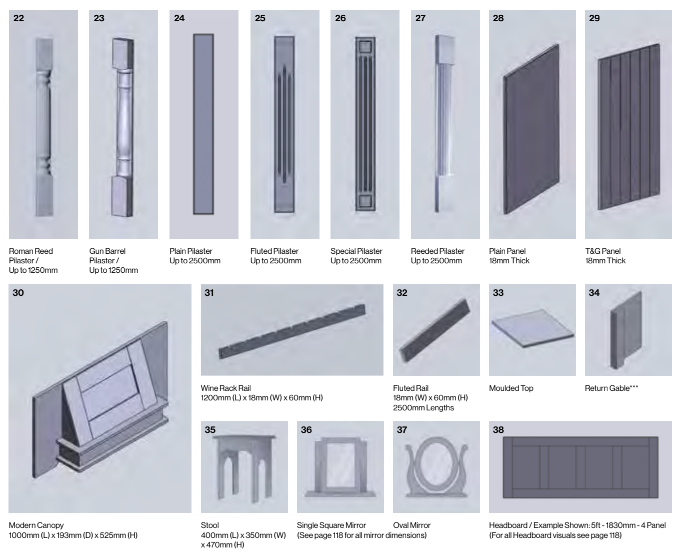 22

Roman Reed Pilaster / Up to 1250mm

23

Gun Barrel Pilaster / Up to 1250mm

24

Plain Pilaster Up to 2500mm

25

Fluted Pilaster Up to 2500mm

26

Special Pilaster Up to 2500mm

27

Reeded Pilaster Up to 2500mm

28

Plain Panel 18mm Thick

29

T&G Panel 18mm Thick

30

Modern Canopy
1000mm (L) x 193mm (D) x 525mm (H)

31

Wine Rack Rail
1200mm (L) x 18mm (W) x 60mm (H)

32

Fluted Rail
18mm (W) x 60mm (H)
2500mm Lengths

33

Moulded Top

34

Return Gable***

35

Stool
400mm (L) x 350mm (W) x 470mm (H)

36

Single Square Mirror
(See page 118 for all mirror dimensions)

37

Oval Mirror

38

Headboard / Example Shown: 5ft - 1830mm - 4 Panel
(For all Headboard visuals see page 118)