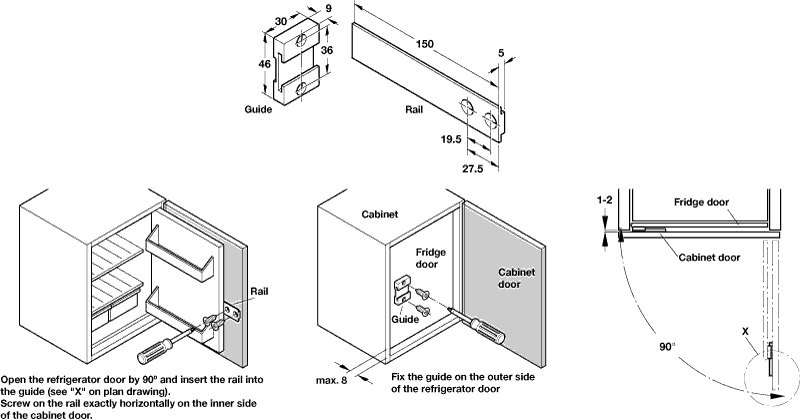 30
9
46
36
Guide

150
5
Rail
19.5
27.5

Rail

Open the refrigerator door by 90° and insert the rail into the guide (see "X" on plan drawing).
Screw on the rail exactly horizontally on the inner side of the cabinet door.

Cabinet
Fridge door
Cabinet door
Guide
max. 8

Fix the guide on the outer side of the refrigerator door

1-2
Fridge door
Cabinet door
90°
X