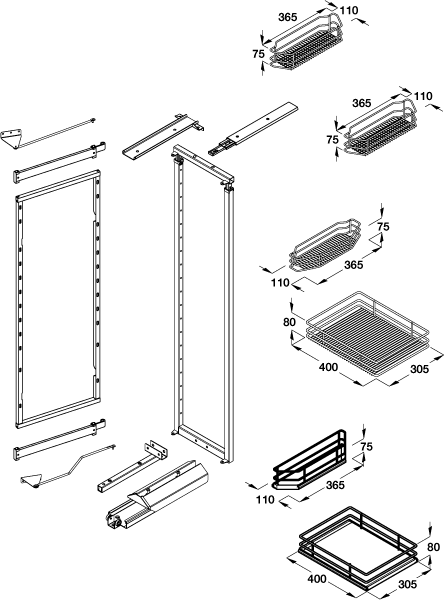 365
110
75
365
110
75
75
365
110
80
400
305
75
365
110
80
400
305