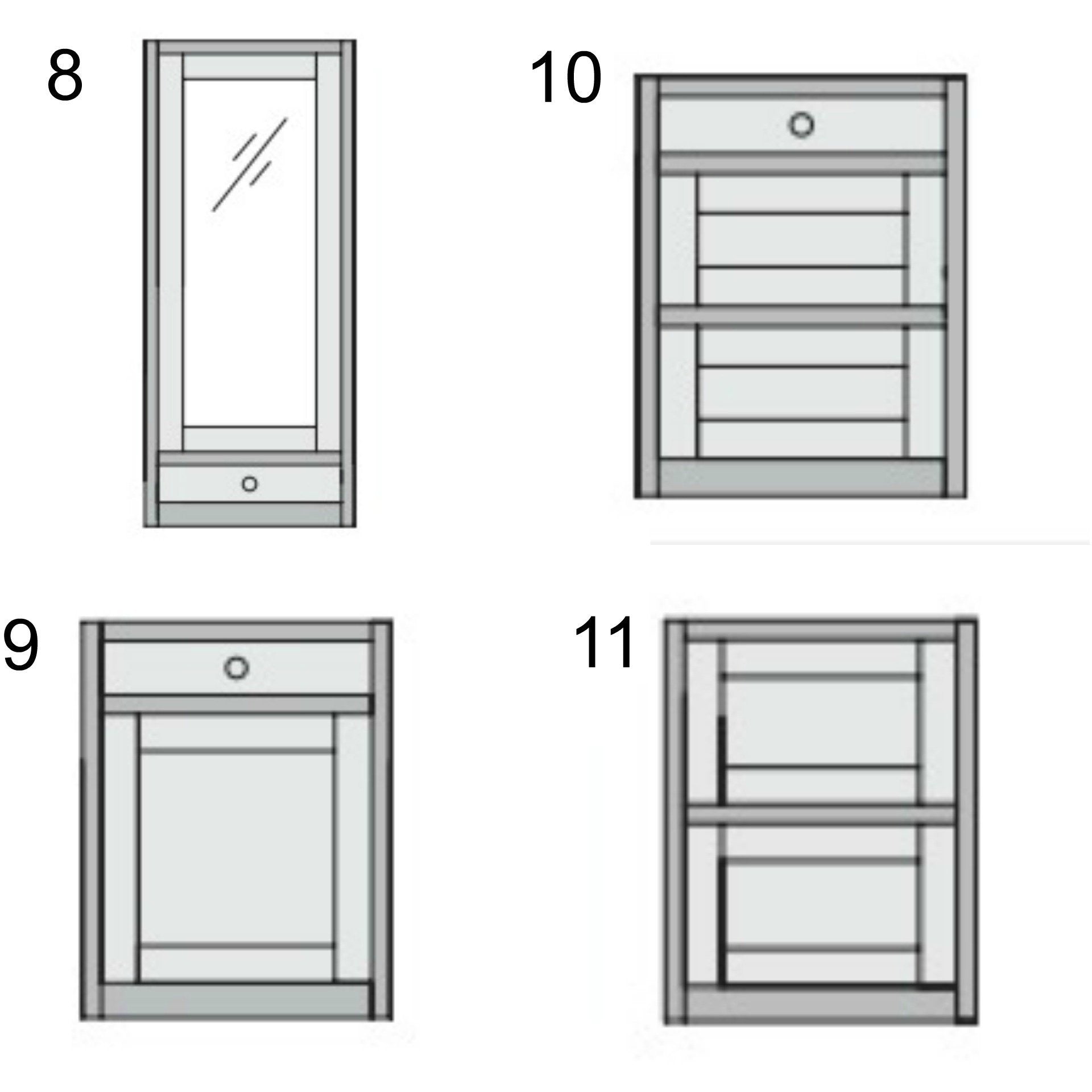 8

10

9

11