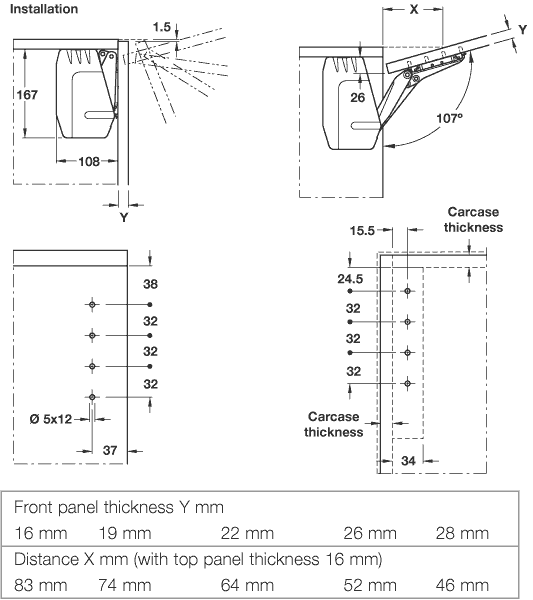 Installation

1.5

167

108

Y

X

Y

26

107°

38

32

32

32

Ø 5x12

37

15.5

Carcase thickness

24.5

32

32

32

Carcase thickness

34

| Front panel thickness Y mm | | | | |
|---|---|---|---|---|
| 16 mm | 19 mm | 22 mm | 26 mm | 28 mm |
| Distance X mm (with top panel thickness 16 mm) | | | | |
| 83 mm | 74 mm | 64 mm | 52 mm | 46 mm |