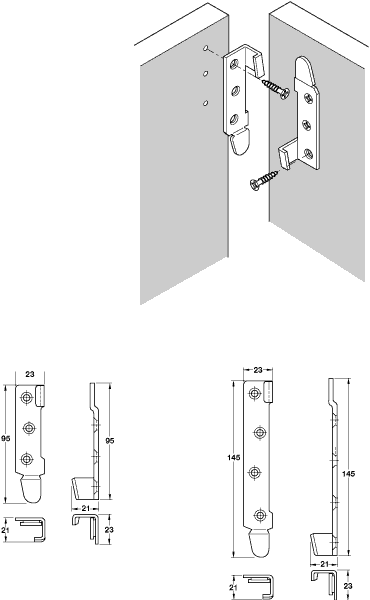 23
95
95
21
21
23

23
145
145
21
21
23